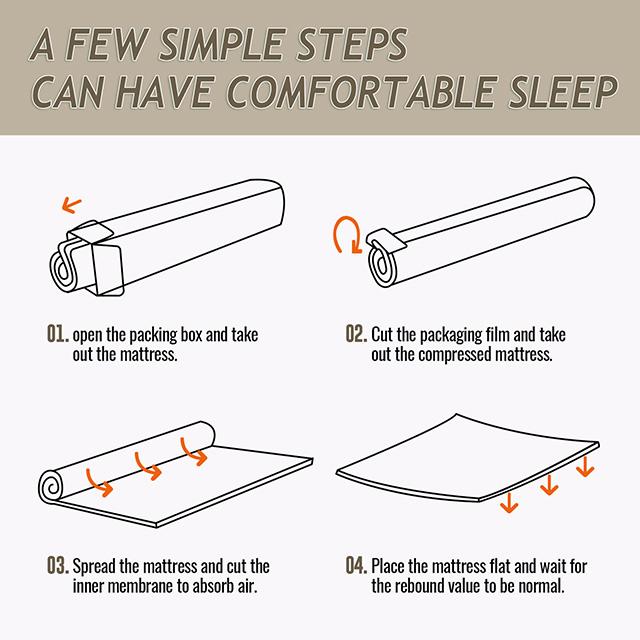 A FEW SIMPLE STEPS
CAN HAVE COMFORTABLE SLEEP

01. open the packing box and take out the mattress.

02. Cut the packaging film and take out the compressed mattress.

03. Spread the mattress and cut the inner membrane to absorb air.

04. Place the mattress flat and wait for the rebound value to be normal.